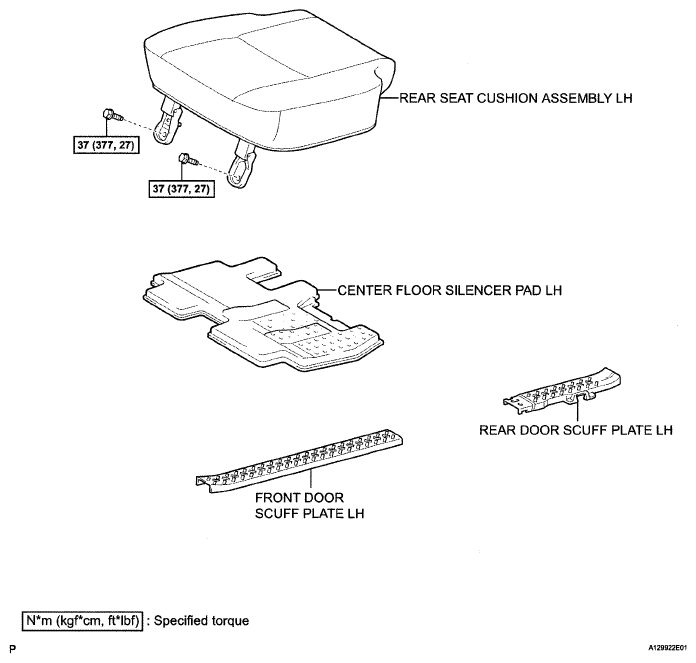 REAR SEAT CUSHION ASSEMBLY LH

37 (377, 27)

37 (377, 27)

CENTER FLOOR SILENCER PAD LH

REAR DOOR SCUFF PLATE LH

FRONT DOOR SCUFF PLATE LH

N*m (kgf*cm, ft*lbf) : Specified torque

P

A129922E01