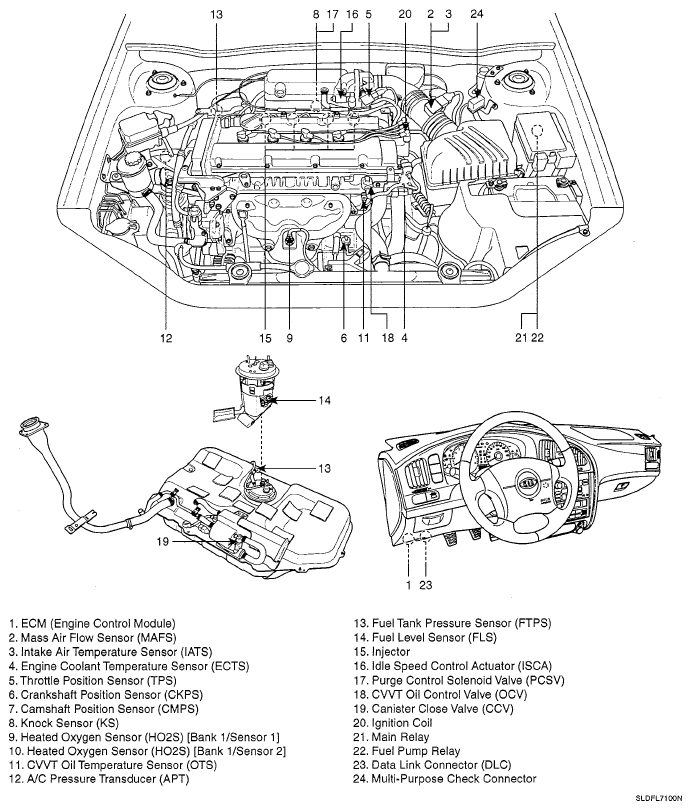 13 8 17 16 5 20 2 3 24

12 15 9 6 11 18 4 21 22

14

13

19

1 23

1. ECM (Engine Control Module)
2. Mass Air Flow Sensor (MAFS)
3. Intake Air Temperature Sensor (IATS)
4. Engine Coolant Temperature Sensor (ECTS)
5. Throttle Position Sensor (TPS)
6. Crankshaft Position Sensor (CKPS)
7. Camshaft Position Sensor (CMPS)
8. Knock Sensor (KS)
9. Heated Oxygen Sensor (HO2S) [Bank 1/Sensor 1]
10. Heated Oxygen Sensor (HO2S) [Bank 1/Sensor 2]
11. CVVT Oil Temperature Sensor (OTS)
12. A/C Pressure Transducer (APT)

13. Fuel Tank Pressure Sensor (FTPS)
14. Fuel Level Sensor (FLS)
15. Injector
16. Idle Speed Control Actuator (ISCA)
17. Purge Control Solenoid Valve (PCSV)
18. CVVT Oil Control Valve (OCV)
19. Canister Close Valve (CCV)
20. Ignition Coil
21. Main Relay
22. Fuel Pump Relay
23. Data Link Connector (DLC)
24. Multi-Purpose Check Connector

SLDFL7100N