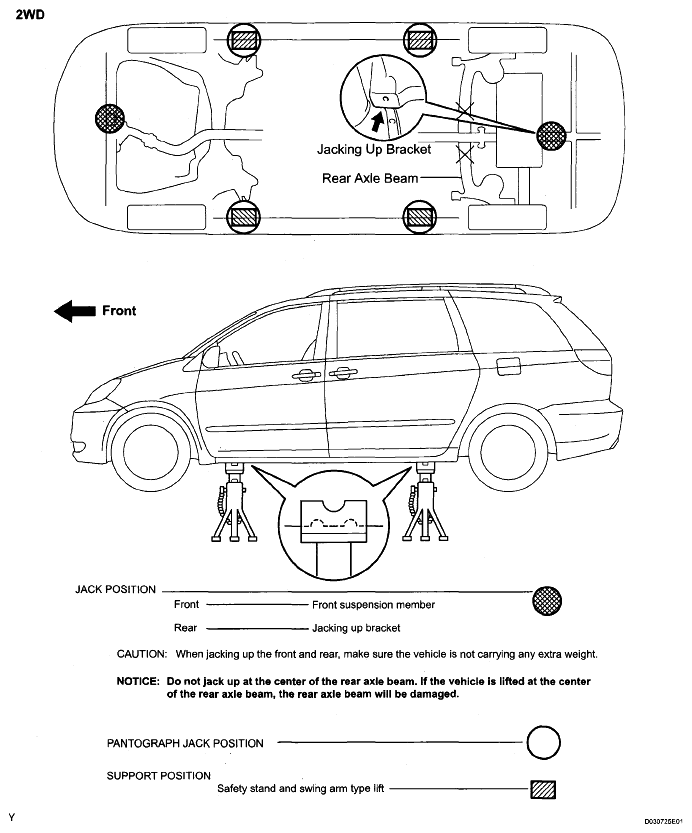 2WD

Jacking Up Bracket

Rear Axle Beam

Front

JACK POSITION

Front — Front suspension member

Rear — Jacking up bracket

CAUTION: When jacking up the front and rear, make sure the vehicle is not carrying any extra weight.

NOTICE: Do not jack up at the center of the rear axle beam. If the vehicle is lifted at the center of the rear axle beam, the rear axle beam will be damaged.

PANTOGRAPH JACK POSITION

SUPPORT POSITION

Safety stand and swing arm type lift

Y

D030725E01