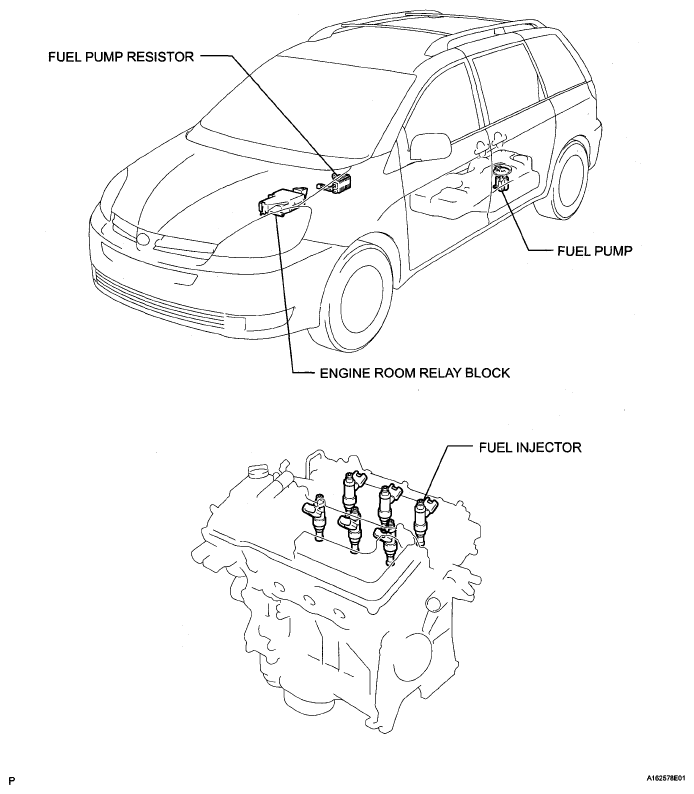 FUEL PUMP RESISTOR

FUEL PUMP

ENGINE ROOM RELAY BLOCK

FUEL INJECTOR

P

A162578E01