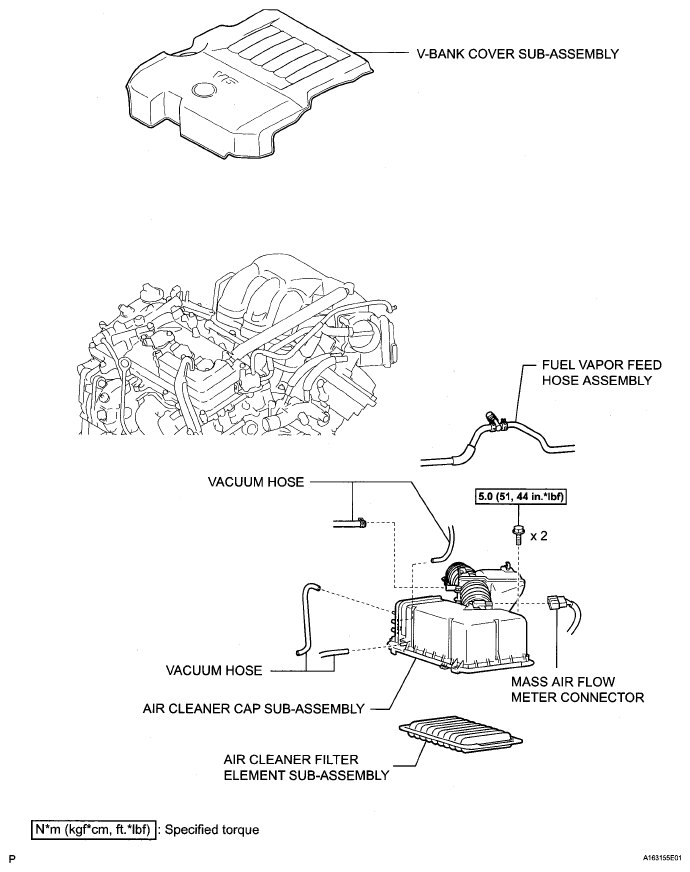 V-BANK COVER SUB-ASSEMBLY

FUEL VAPOR FEED HOSE ASSEMBLY

VACUUM HOSE

5.0 (51, 44 in.*lbf)

x 2

VACUUM HOSE

MASS AIR FLOW METER CONNECTOR

AIR CLEANER CAP SUB-ASSEMBLY

AIR CLEANER FILTER ELEMENT SUB-ASSEMBLY

N*m (kgf*cm, ft.*lbf) : Specified torque

P

A163155E01