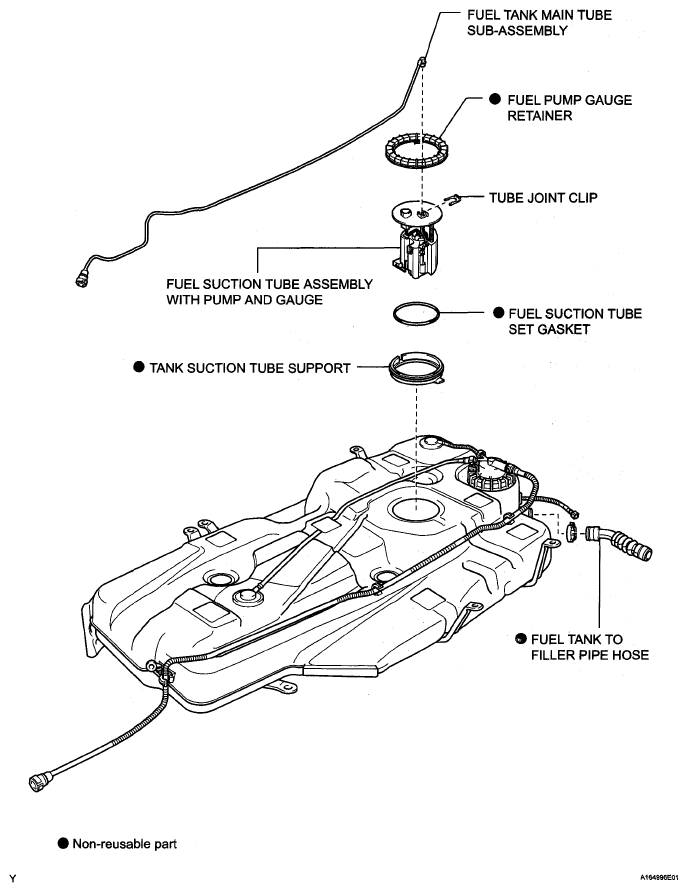 FUEL TANK MAIN TUBE SUB-ASSEMBLY

● FUEL PUMP GAUGE RETAINER

TUBE JOINT CLIP

FUEL SUCTION TUBE ASSEMBLY WITH PUMP AND GAUGE

● FUEL SUCTION TUBE SET GASKET

● TANK SUCTION TUBE SUPPORT

● FUEL TANK TO FILLER PIPE HOSE

● Non-reusable part

Y

A164990E01