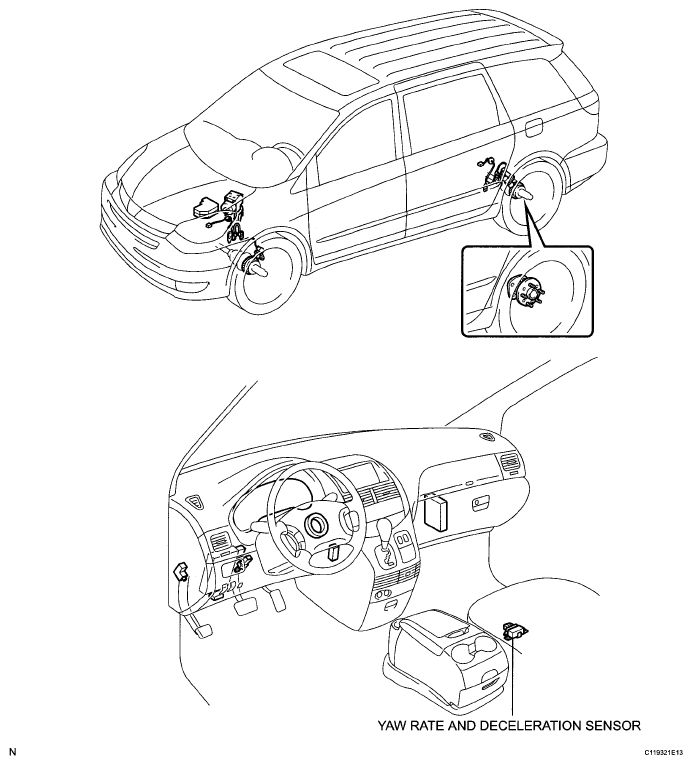 YAW RATE AND DECELERATION SENSOR

N

C119321E13