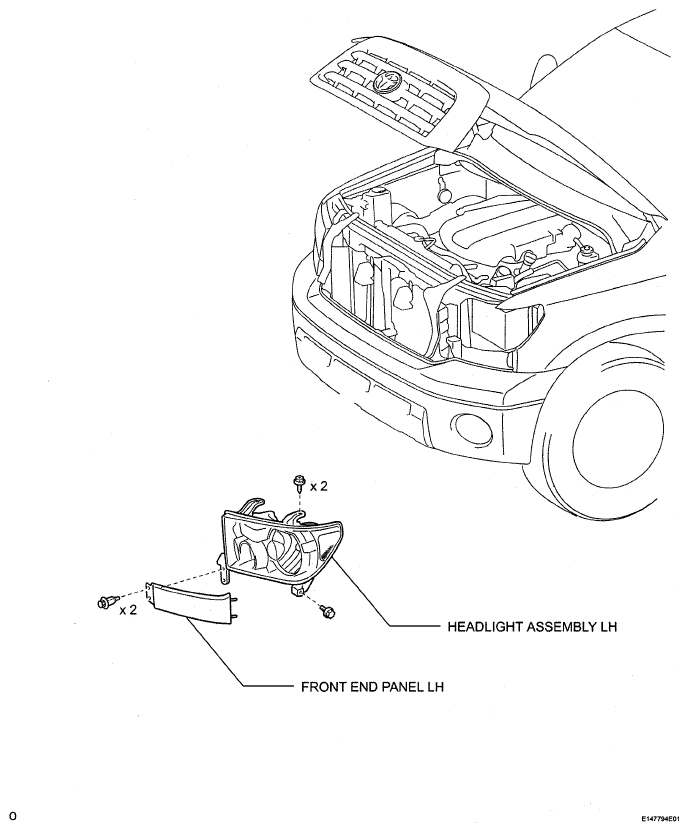 x 2

x 2

HEADLIGHT ASSEMBLY LH

FRONT END PANEL LH

O

E147794E01