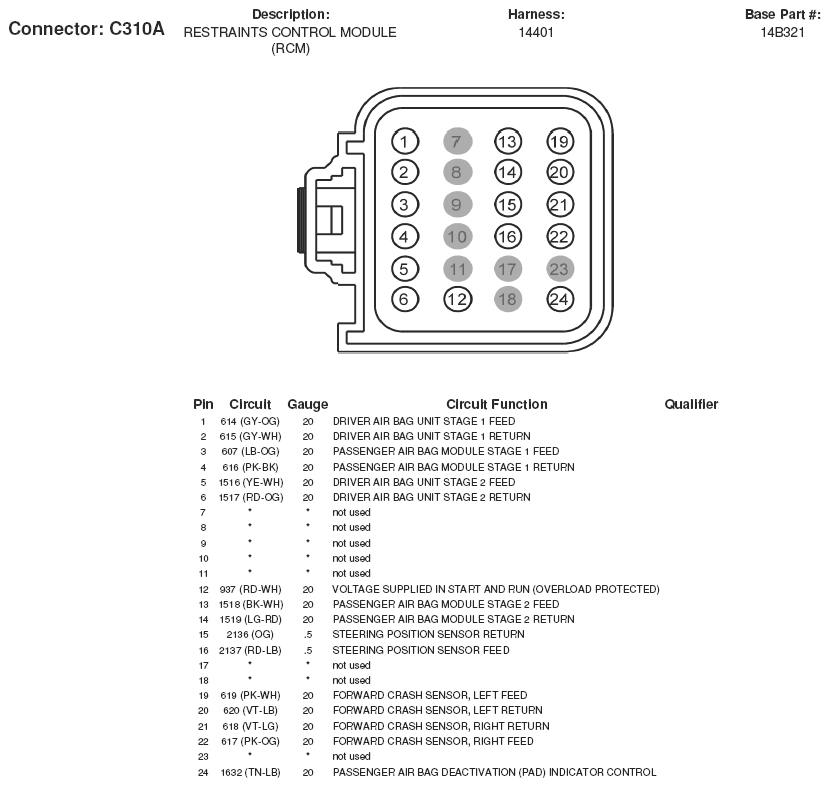 Connector: C310A

Description:
RESTRAINTS CONTROL MODULE (RCM)

Harness:
14401

Base Part #:
14B321

1 7 13 19
2 8 14 20
3 9 15 21
4 10 16 22
5 11 17 23
6 12 18 24

| Pin | Circuit | Gauge | Circuit Function | Qualifier |
|---|---|---|---|---|
| 1 | 614 (GY-OG) | 20 | DRIVER AIR BAG UNIT STAGE 1 FEED | |
| 2 | 615 (GY-WH) | 20 | DRIVER AIR BAG UNIT STAGE 1 RETURN | |
| 3 | 607 (LB-OG) | 20 | PASSENGER AIR BAG MODULE STAGE 1 FEED | |
| 4 | 616 (PK-BK) | 20 | PASSENGER AIR BAG MODULE STAGE 1 RETURN | |
| 5 | 1516 (YE-WH) | 20 | DRIVER AIR BAG UNIT STAGE 2 FEED | |
| 6 | 1517 (RD-OG) | 20 | DRIVER AIR BAG UNIT STAGE 2 RETURN | |
| 7 | * | * | not used | |
| 8 | * | * | not used | |
| 9 | * | * | not used | |
| 10 | * | * | not used | |
| 11 | * | * | not used | |
| 12 | 937 (RD-WH) | 20 | VOLTAGE SUPPLIED IN START AND RUN (OVERLOAD PROTECTED) | |
| 13 | 1518 (BK-WH) | 20 | PASSENGER AIR BAG MODULE STAGE 2 FEED | |
| 14 | 1519 (LG-RD) | 20 | PASSENGER AIR BAG MODULE STAGE 2 RETURN | |
| 15 | 2136 (OG) | .5 | STEERING POSITION SENSOR RETURN | |
| 16 | 2137 (RD-LB) | .5 | STEERING POSITION SENSOR FEED | |
| 17 | * | * | not used | |
| 18 | * | * | not used | |
| 19 | 619 (PK-WH) | 20 | FORWARD CRASH SENSOR, LEFT FEED | |
| 20 | 620 (VT-LB) | 20 | FORWARD CRASH SENSOR, LEFT RETURN | |
| 21 | 618 (VT-LG) | 20 | FORWARD CRASH SENSOR, RIGHT RETURN | |
| 22 | 617 (PK-OG) | 20 | FORWARD CRASH SENSOR, RIGHT FEED | |
| 23 | * | * | not used | |
| 24 | 1632 (TN-LB) | 20 | PASSENGER AIR BAG DEACTIVATION (PAD) INDICATOR CONTROL | |