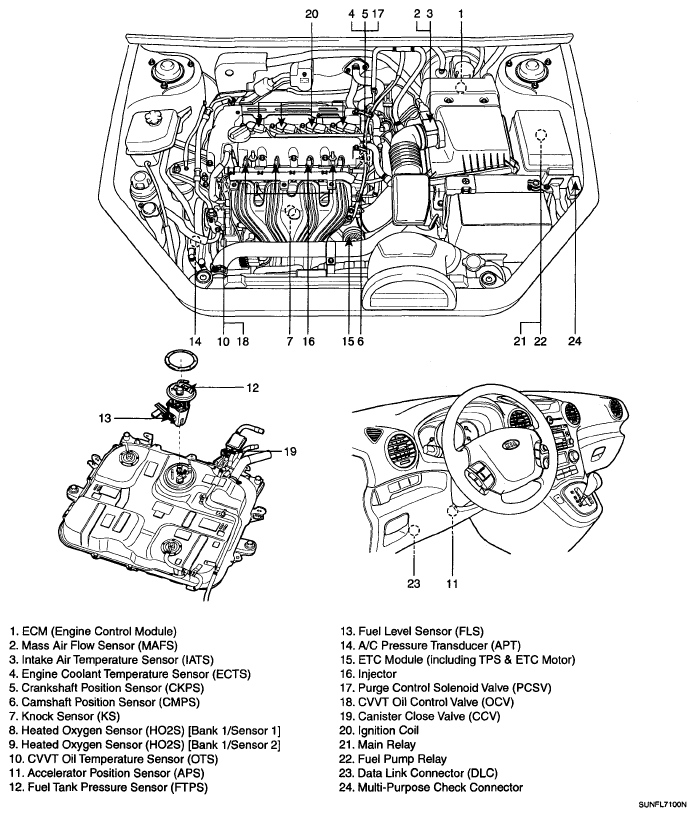 20 4 5 17 2 3 1

14 10 18 7 16 15 6 21 22 24

12

13

19

23 11

1. ECM (Engine Control Module)
2. Mass Air Flow Sensor (MAFS)
3. Intake Air Temperature Sensor (IATS)
4. Engine Coolant Temperature Sensor (ECTS)
5. Crankshaft Position Sensor (CKPS)
6. Camshaft Position Sensor (CMPS)
7. Knock Sensor (KS)
8. Heated Oxygen Sensor (HO2S) [Bank 1/Sensor 1]
9. Heated Oxygen Sensor (HO2S) [Bank 1/Sensor 2]
10. CVVT Oil Temperature Sensor (OTS)
11. Accelerator Position Sensor (APS)
12. Fuel Tank Pressure Sensor (FTPS)

13. Fuel Level Sensor (FLS)
14. A/C Pressure Transducer (APT)
15. ETC Module (including TPS & ETC Motor)
16. Injector
17. Purge Control Solenoid Valve (PCSV)
18. CVVT Oil Control Valve (OCV)
19. Canister Close Valve (CCV)
20. Ignition Coil
21. Main Relay
22. Fuel Pump Relay
23. Data Link Connector (DLC)
24. Multi-Purpose Check Connector

SUNFL7100N