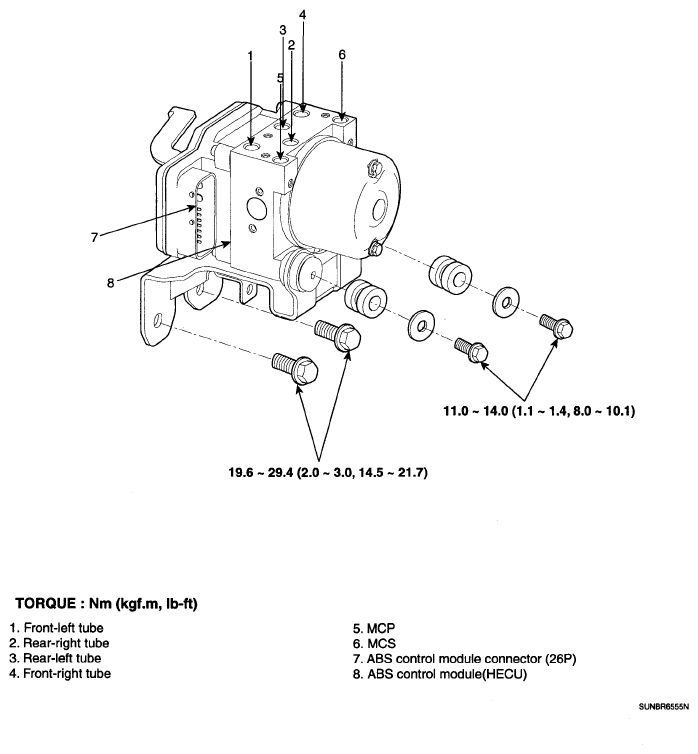 4
3
2
1
6
5
7
8

11.0 ~ 14.0 (1.1 ~ 1.4, 8.0 ~ 10.1)

19.6 ~ 29.4 (2.0 ~ 3.0, 14.5 ~ 21.7)

TORQUE : Nm (kgf.m, lb-ft)

1. Front-left tube
2. Rear-right tube
3. Rear-left tube
4. Front-right tube

5. MCP
6. MCS
7. ABS control module connector (26P)
8. ABS control module(HECU)

SUNBR6555N