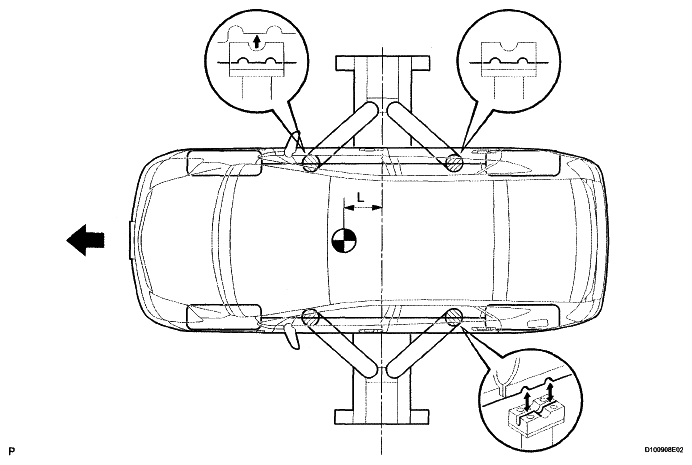 L

P

D100908E02