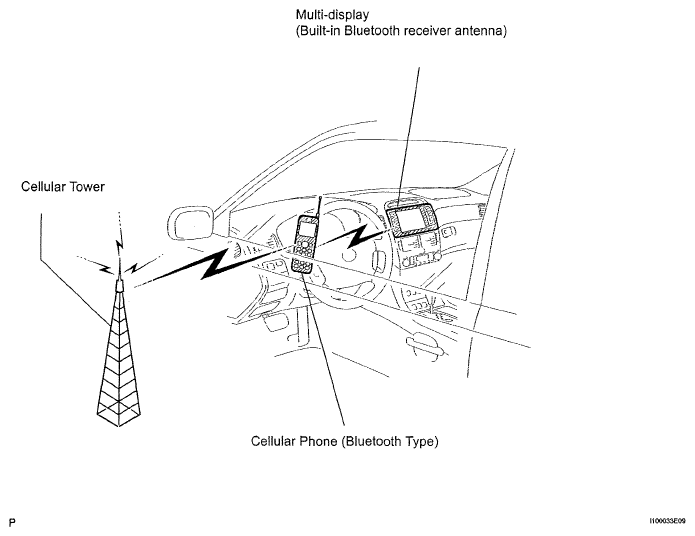 Multi-display
(Built-in Bluetooth receiver antenna)

Cellular Tower

Cellular Phone (Bluetooth Type)

P

I100033E09