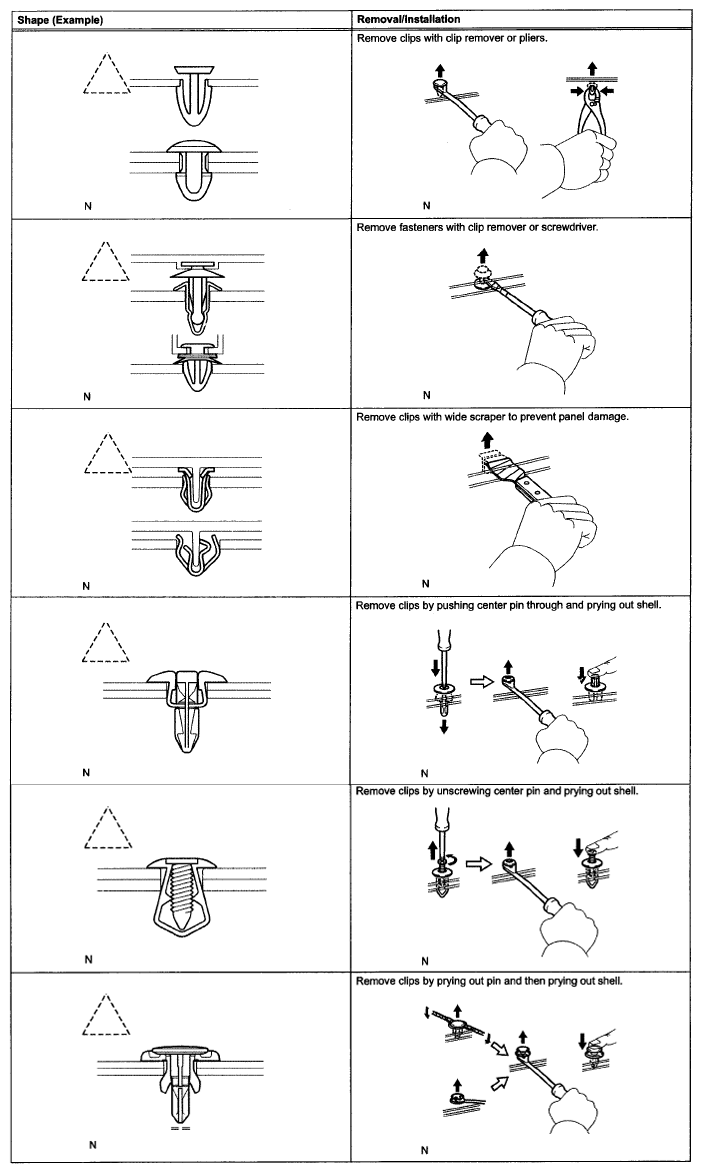 | Shape (Example) | Removal/Installation |
|---|---|
| N | Remove clips with clip remover or pliers. N |
| N | Remove fasteners with clip remover or screwdriver. N |
| N | Remove clips with wide scraper to prevent panel damage. N |
| N | Remove clips by pushing center pin through and prying out shell. N |
| N | Remove clips by unscrewing center pin and prying out shell. N |
| N | Remove clips by prying out pin and then prying out shell. N |