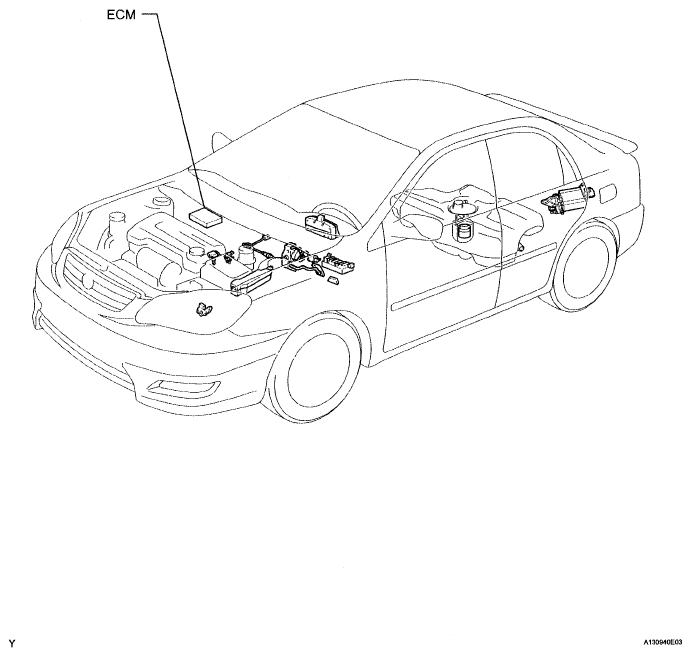 ECM

Y

A130940E03