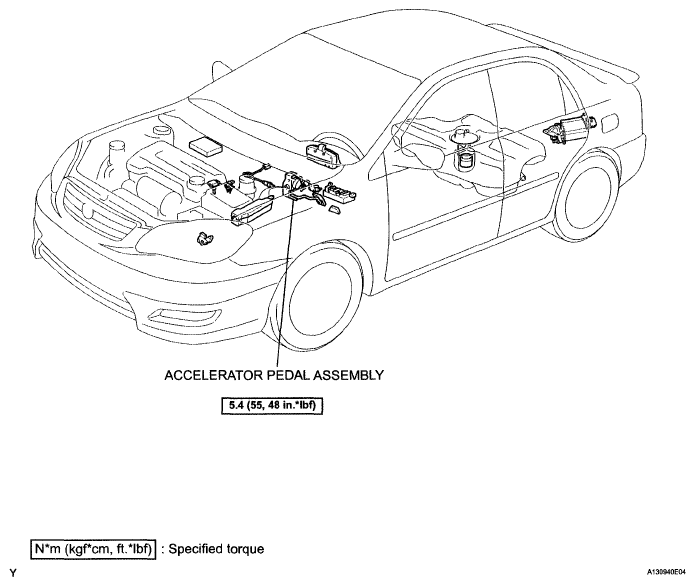 ACCELERATOR PEDAL ASSEMBLY

5.4 (55, 48 in.*lbf)

N*m (kgf*cm, ft.*lbf) : Specified torque

Y

A130940E04