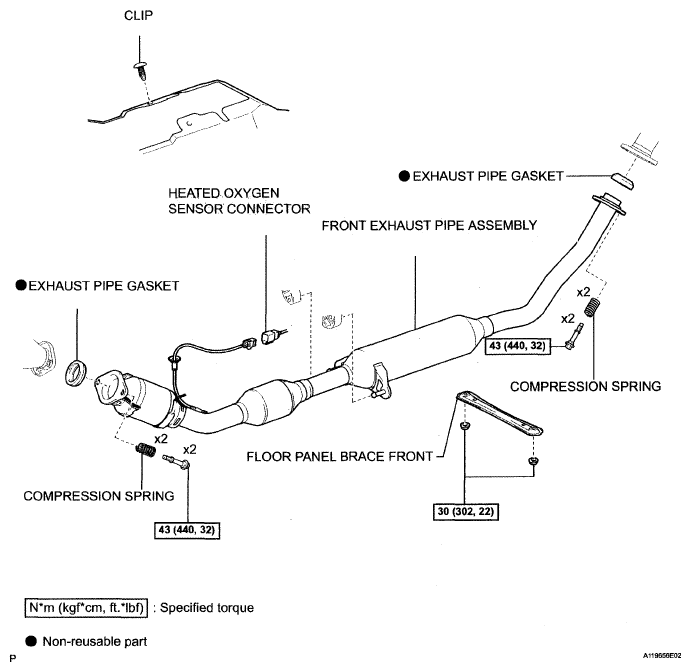 CLIP

● EXHAUST PIPE GASKET

HEATED OXYGEN SENSOR CONNECTOR

FRONT EXHAUST PIPE ASSEMBLY

● EXHAUST PIPE GASKET

x2

x2

43 (440, 32)

COMPRESSION SPRING

x2

x2

FLOOR PANEL BRACE FRONT

COMPRESSION SPRING

43 (440, 32)

30 (302, 22)

N*m (kgf*cm, ft.*lbf) : Specified torque

● Non-reusable part

P

A119656E02