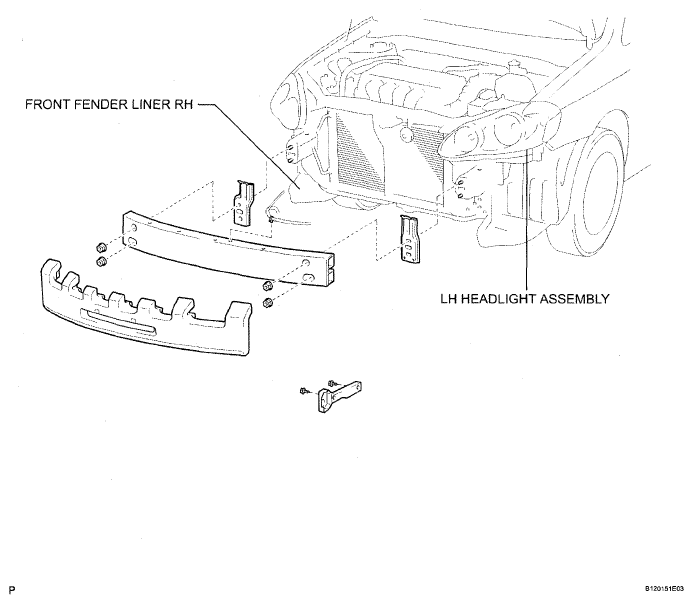 FRONT FENDER LINER RH

LH HEADLIGHT ASSEMBLY

P

B120151E03