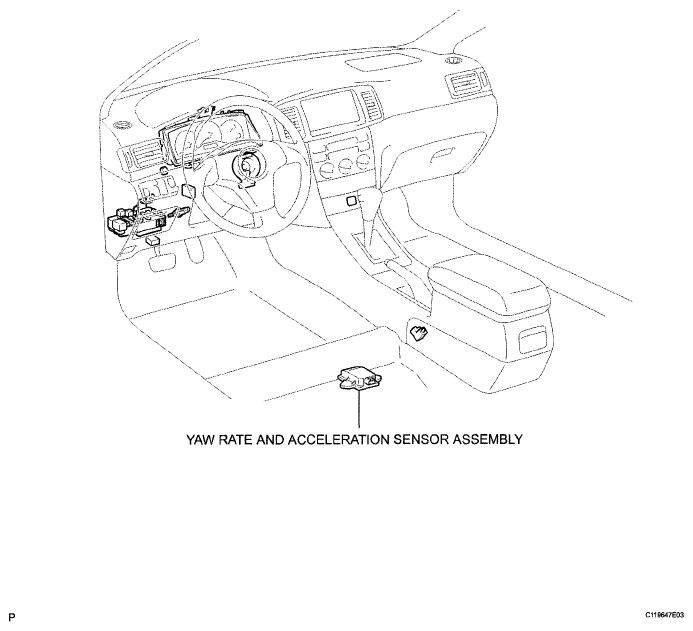 YAW RATE AND ACCELERATION SENSOR ASSEMBLY

P

C119647E03