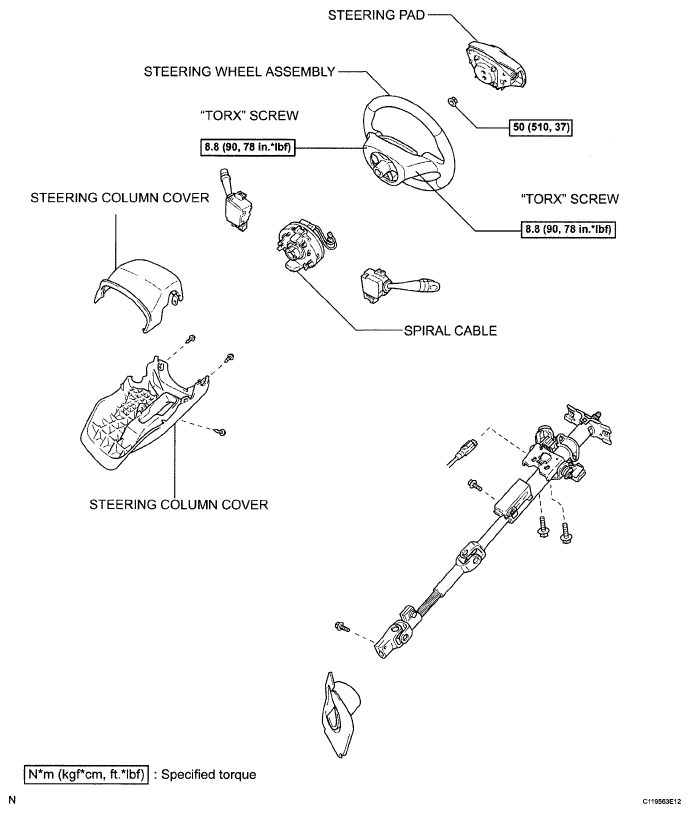 STEERING PAD

STEERING WHEEL ASSEMBLY

"TORX" SCREW

8.8 (90, 78 in.*lbf)

50 (510, 37)

STEERING COLUMN COVER

"TORX" SCREW

8.8 (90, 78 in.*lbf)

SPIRAL CABLE

STEERING COLUMN COVER

N*m (kgf*cm, ft.*lbf) : Specified torque

N

C119563E12