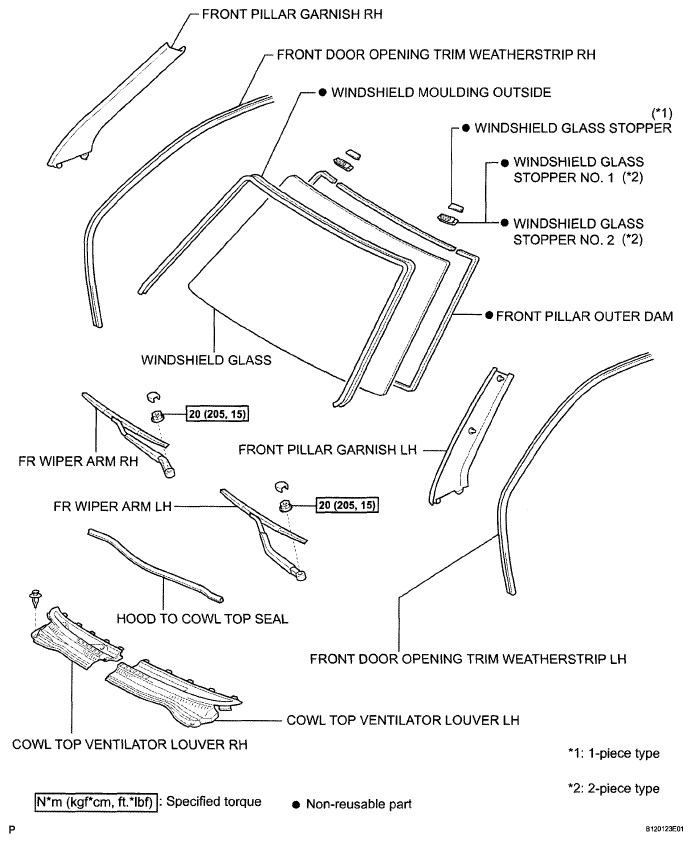 FRONT PILLAR GARNISH RH

FRONT DOOR OPENING TRIM WEATHERSTRIP RH

● WINDSHIELD MOULDING OUTSIDE

(*1)
● WINDSHIELD GLASS STOPPER

● WINDSHIELD GLASS STOPPER NO. 1 (*2)

● WINDSHIELD GLASS STOPPER NO. 2 (*2)

● FRONT PILLAR OUTER DAM

WINDSHIELD GLASS

20 (205, 15)

FR WIPER ARM RH

FRONT PILLAR GARNISH LH

FR WIPER ARM LH

20 (205, 15)

HOOD TO COWL TOP SEAL

FRONT DOOR OPENING TRIM WEATHERSTRIP LH

COWL TOP VENTILATOR LOUVER LH

COWL TOP VENTILATOR LOUVER RH

*1: 1-piece type

*2: 2-piece type

N*m (kgf*cm, ft.*lbf) : Specified torque

● Non-reusable part

P

B120123E01