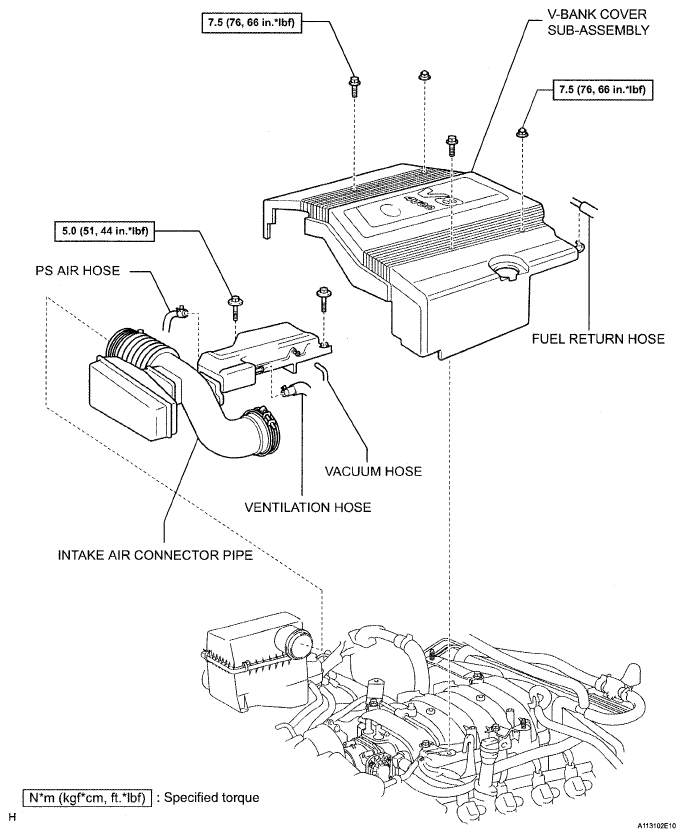 7.5 (76, 66 in.*lbf)

V-BANK COVER SUB-ASSEMBLY

7.5 (76, 66 in.*lbf)

5.0 (51, 44 in.*lbf)

PS AIR HOSE

FUEL RETURN HOSE

VACUUM HOSE

VENTILATION HOSE

INTAKE AIR CONNECTOR PIPE

N*m (kgf*cm, ft.*lbf) : Specified torque

H

A113102E10