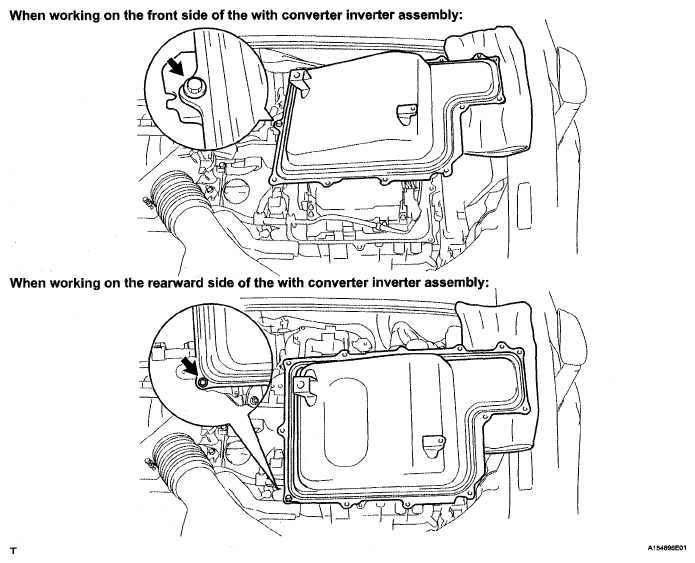 When working on the front side of the with converter inverter assembly:

When working on the rearward side of the with converter inverter assembly:

T

A154698E01