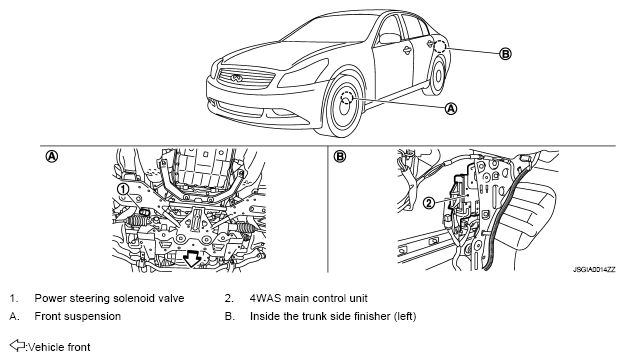 B

A

A

1

B

2

JSGIA0014ZZ

1. Power steering solenoid valve
2. 4WAS main control unit
A. Front suspension
B. Inside the trunk side finisher (left)

:Vehicle front