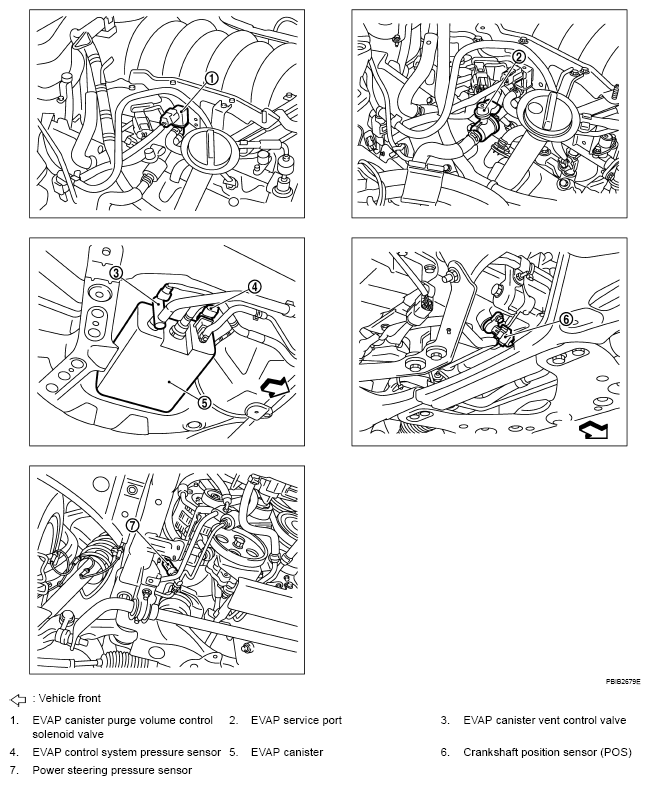 1

2

3

4

5

6

7

PBIB2679E

: Vehicle front

1. EVAP canister purge volume control solenoid valve
2. EVAP service port
3. EVAP canister vent control valve
4. EVAP control system pressure sensor
5. EVAP canister
6. Crankshaft position sensor (POS)
7. Power steering pressure sensor