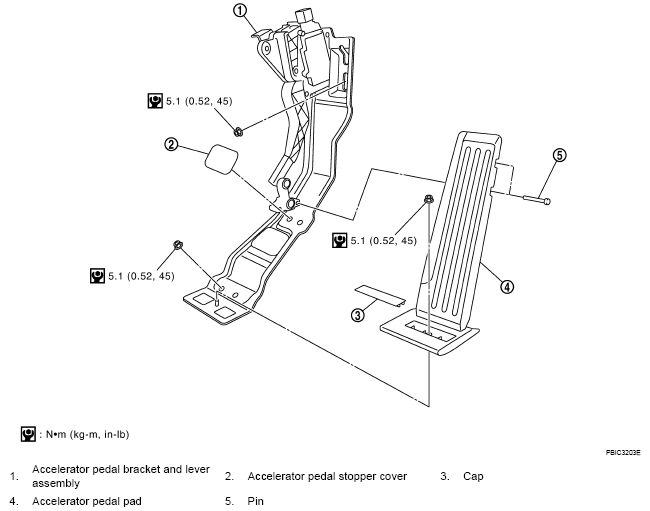 ①

5.1 (0.52, 45)

②

⑤

5.1 (0.52, 45)

5.1 (0.52, 45)

④

③

: N•m (kg-m, in-lb)

PBIC3203E

1. Accelerator pedal bracket and lever assembly
2. Accelerator pedal stopper cover
3. Cap
4. Accelerator pedal pad
5. Pin