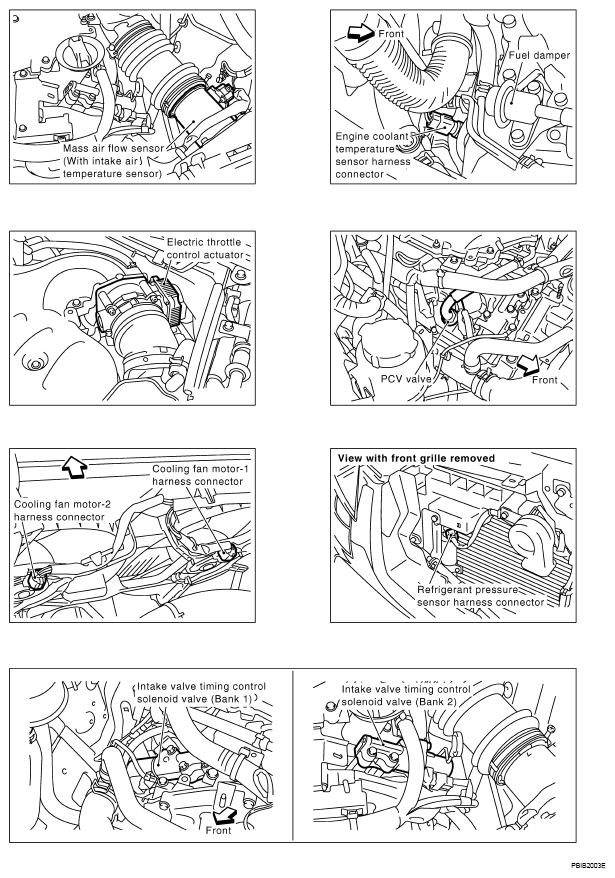 Mass air flow sensor (With intake air temperature sensor)

Front

Fuel damper

Engine coolant temperature sensor harness connector

Electric throttle control actuator

PCV valve

Front

Cooling fan motor-1 harness connector

Cooling fan motor-2 harness connector

View with front grille removed

Refrigerant pressure sensor harness connector

Intake valve timing control solenoid valve (Bank 1)

Front

Intake valve timing control solenoid valve (Bank 2)

PBIB2003E