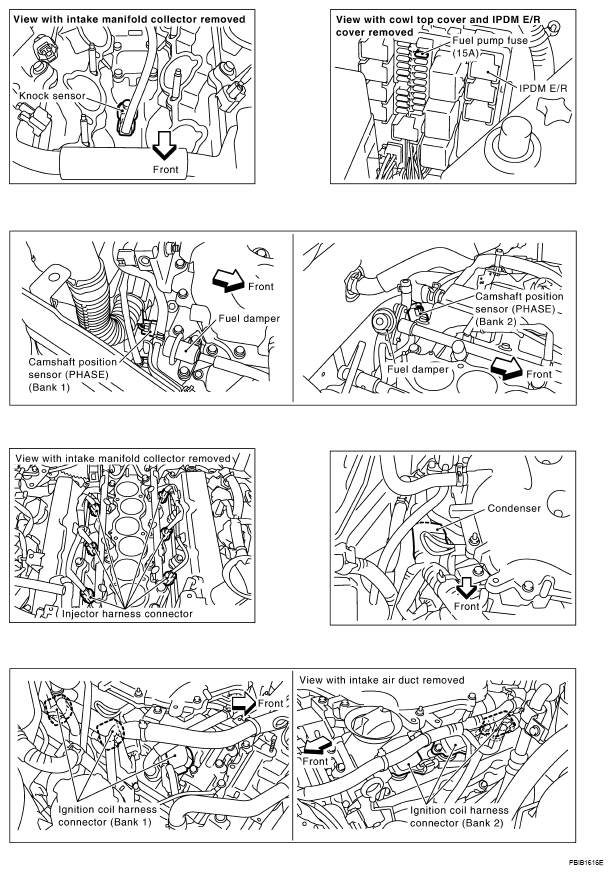 View with intake manifold collector removed

Knock sensor

Front

View with cowl top cover and IPDM E/R cover removed

Fuel pump fuse (15A)

IPDM E/R

Front

Fuel damper

Camshaft position sensor (PHASE) (Bank 1)

Camshaft position sensor (PHASE) (Bank 2)

Fuel damper

Front

View with intake manifold collector removed

Injector harness connector

Condenser

Front

Front

Ignition coil harness connector (Bank 1)

View with intake air duct removed

Front

Ignition coil harness connector (Bank 2)

PBIB1616E