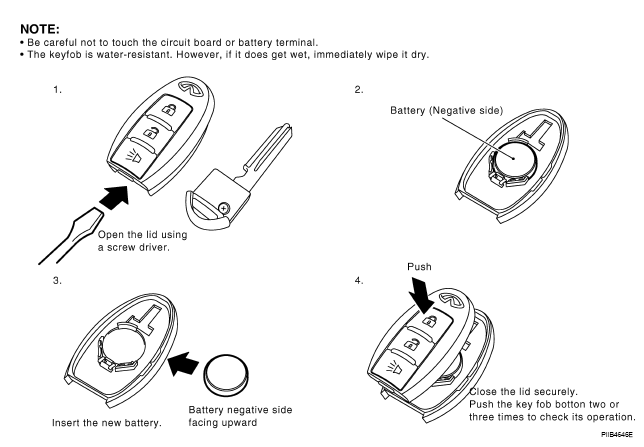 NOTE:
• Be careful not to touch the circuit board or battery terminal.
• The keyfob is water-resistant. However, if it does get wet, immediately wipe it dry.

1.

Open the lid using a screw driver.

2.

Battery (Negative side)

3.

Insert the new battery.

Battery negative side facing upward

4.

Push

Close the lid securely.
Push the key fob botton two or three times to check its operation.

PIIB4646E