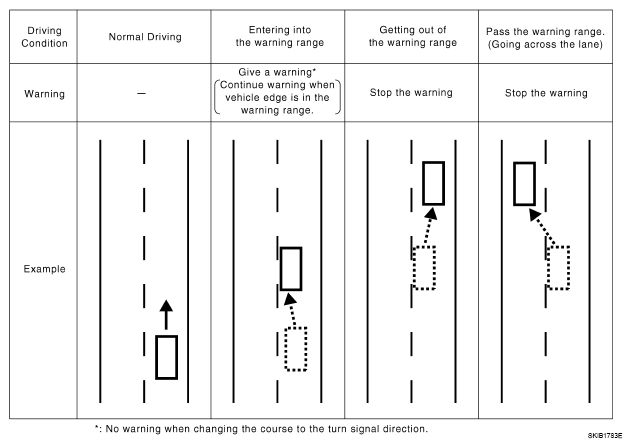 | Driving Condition | Normal Driving | Entering into the warning range | Getting out of the warning range | Pass the warning range. (Going across the lane) |
|---|---|---|---|---|
| Warning | — | Give a warning* (Continue warning when vehicle edge is in the warning range.) | Stop the warning | Stop the warning |
| Example | | | | |

*: No warning when changing the course to the turn signal direction.

SKIB1783E