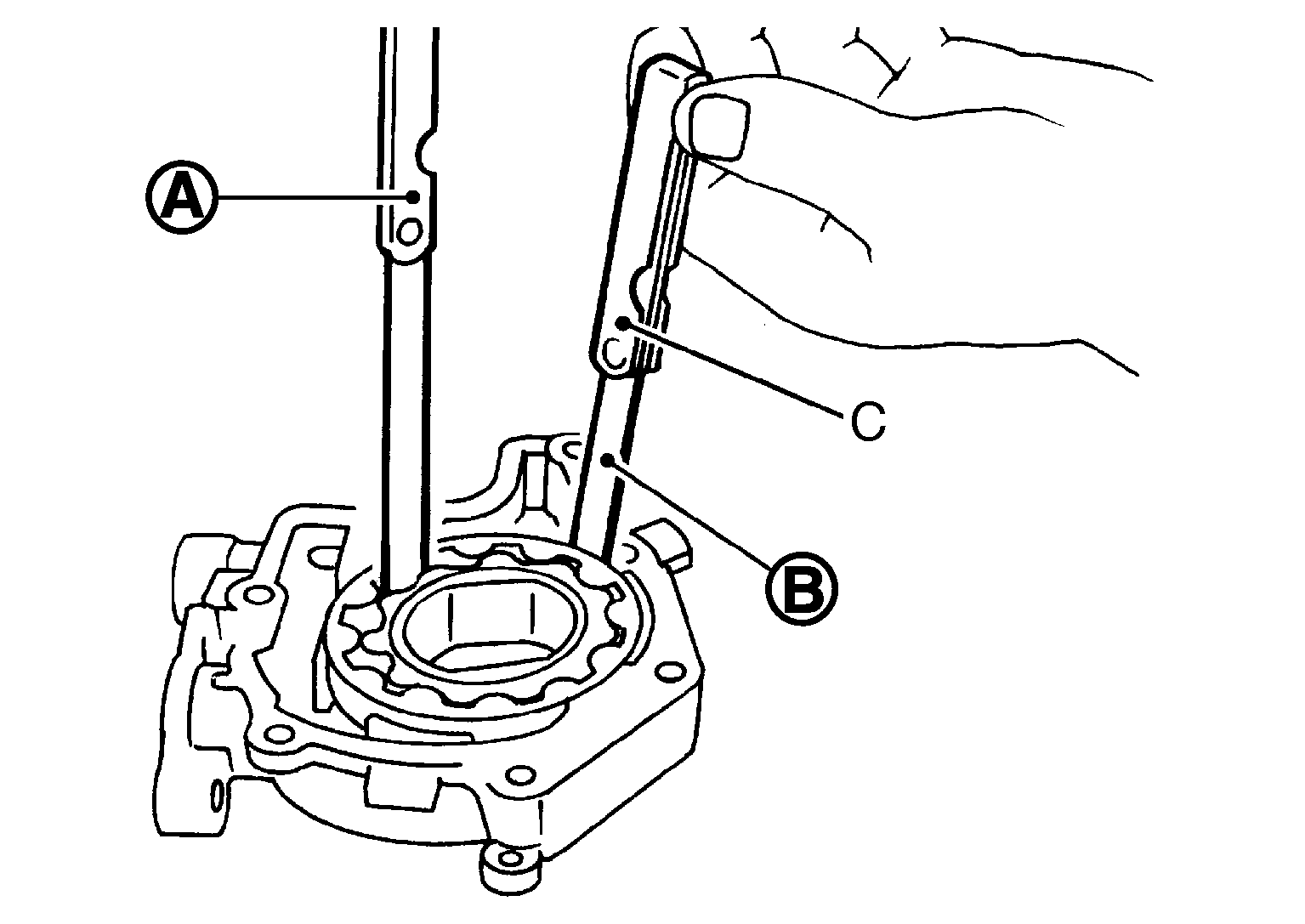 A
C
B