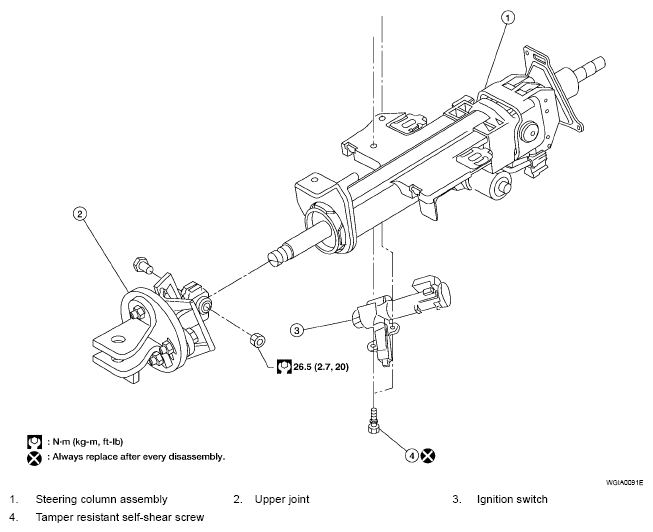 1

2

3

26.5 (2.7, 20)

4

: N·m (kg-m, ft-lb)
: Always replace after every disassembly.

WGIA0091E

1. Steering column assembly
2. Upper joint
3. Ignition switch
4. Tamper resistant self-shear screw