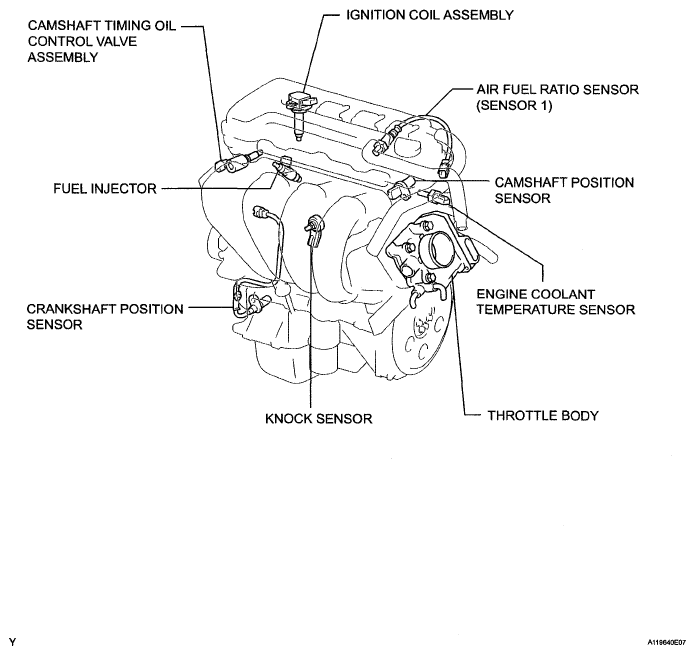 CAMSHAFT TIMING OIL CONTROL VALVE ASSEMBLY

IGNITION COIL ASSEMBLY

AIR FUEL RATIO SENSOR (SENSOR 1)

FUEL INJECTOR

CAMSHAFT POSITION SENSOR

CRANKSHAFT POSITION SENSOR

ENGINE COOLANT TEMPERATURE SENSOR

KNOCK SENSOR

THROTTLE BODY

Y

A119640E07