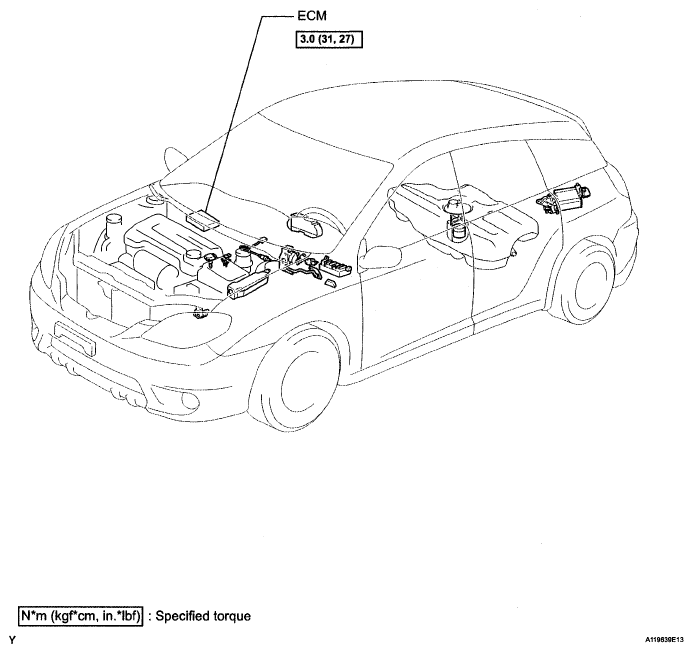 ECM

3.0 (31, 27)

N*m (kgf*cm, in.*lbf) : Specified torque

Y

A119839E13