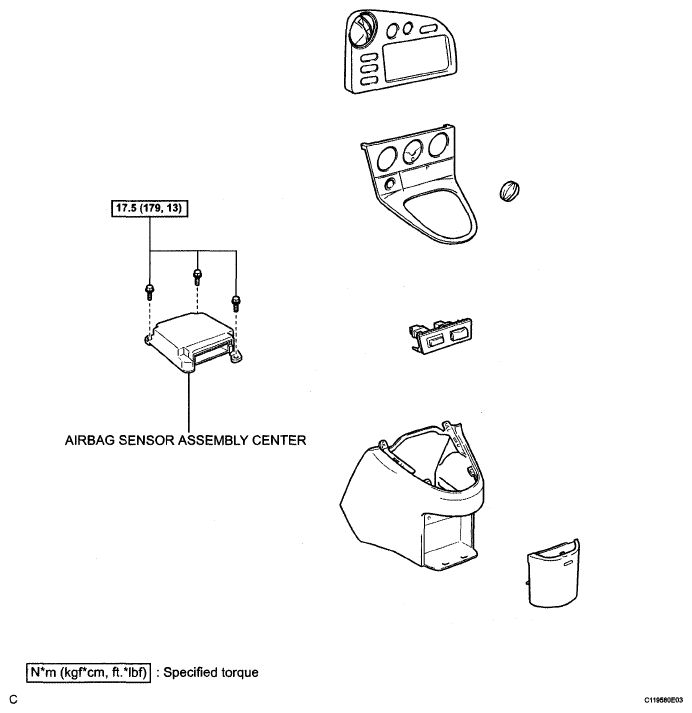 17.5 (179, 13)

AIRBAG SENSOR ASSEMBLY CENTER

N*m (kgf*cm, ft.*lbf) : Specified torque

C

C119580E03