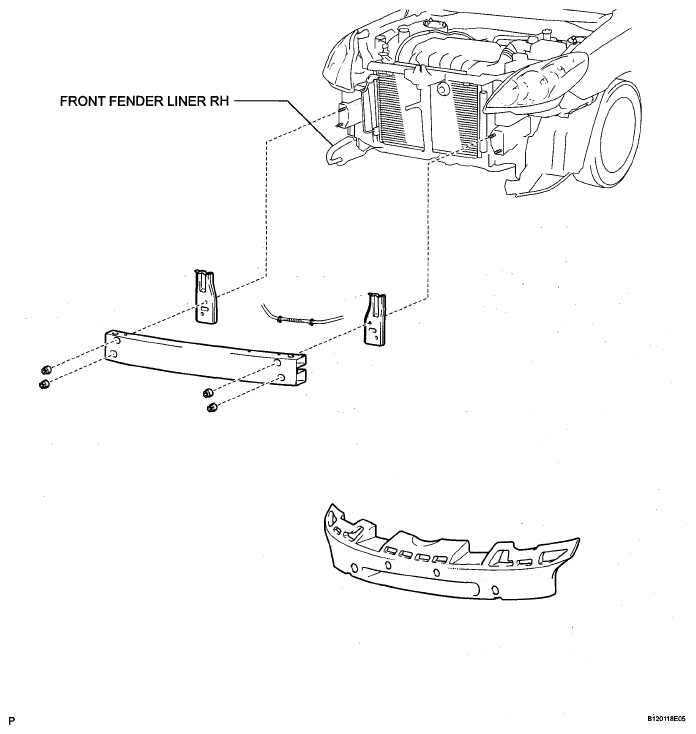 FRONT FENDER LINER RH

P

B120118E05