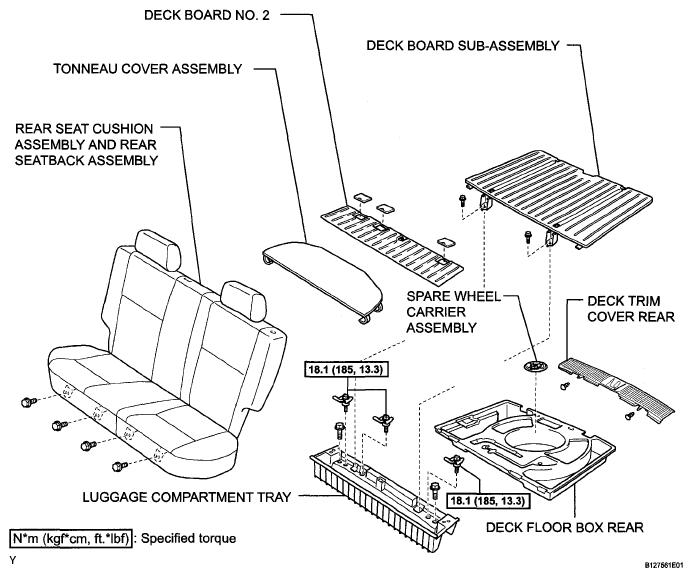 DECK BOARD NO. 2

DECK BOARD SUB-ASSEMBLY

TONNEAU COVER ASSEMBLY

REAR SEAT CUSHION ASSEMBLY AND REAR SEATBACK ASSEMBLY

SPARE WHEEL CARRIER ASSEMBLY

DECK TRIM COVER REAR

18.1 (185, 13.3)

18.1 (185, 13.3)

LUGGAGE COMPARTMENT TRAY

DECK FLOOR BOX REAR

N*m (kgf*cm, ft.*lbf) : Specified torque

Y

B127561E01