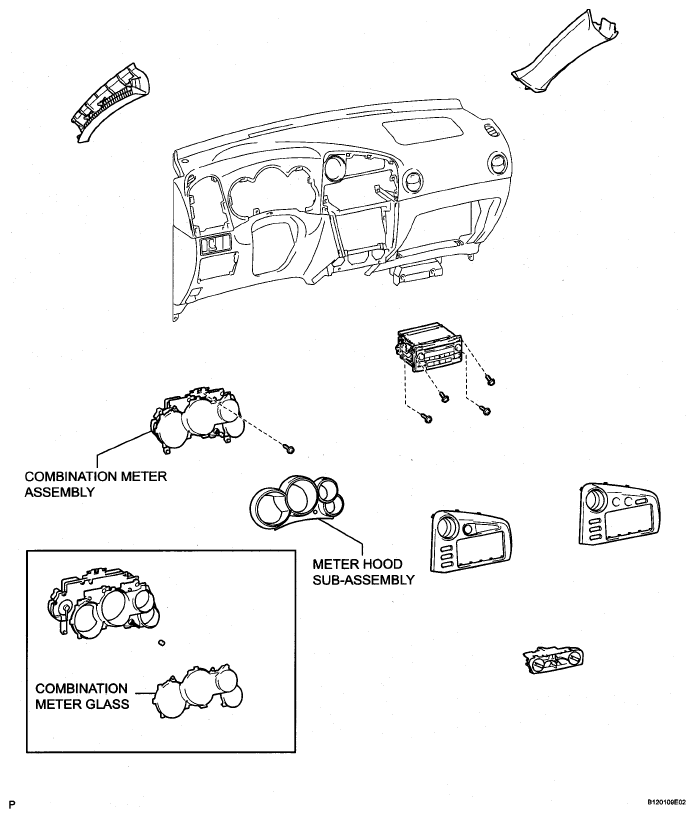 COMBINATION METER ASSEMBLY

METER HOOD SUB-ASSEMBLY

COMBINATION METER GLASS

P

B120109E02