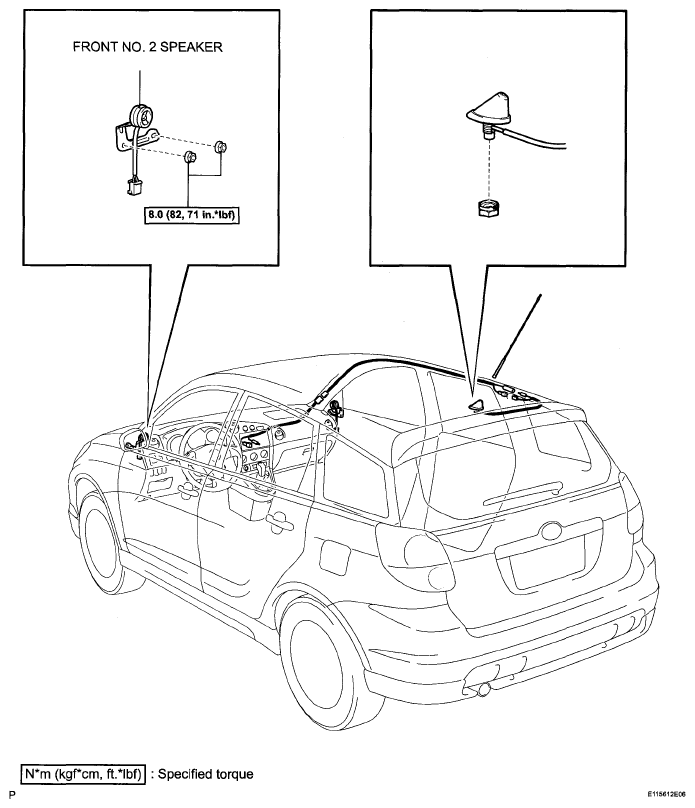 FRONT NO. 2 SPEAKER

8.0 (82, 71 in.*lbf)

N*m (kgf*cm, ft.*lbf) : Specified torque

P

E115612E06