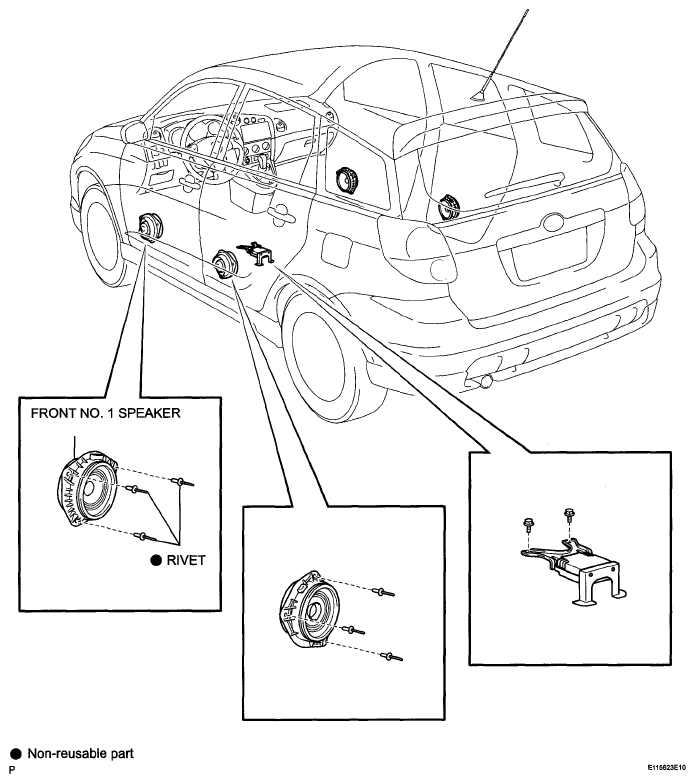 FRONT NO. 1 SPEAKER

● RIVET

● Non-reusable part

P

E115623E10