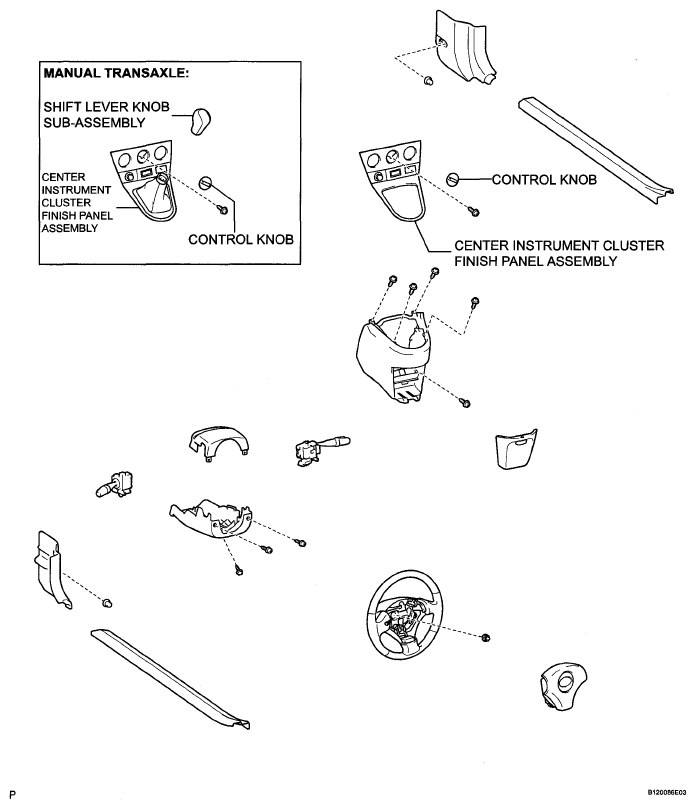 MANUAL TRANSAXLE:

SHIFT LEVER KNOB SUB-ASSEMBLY

CENTER INSTRUMENT CLUSTER FINISH PANEL ASSEMBLY

CONTROL KNOB

CONTROL KNOB

CENTER INSTRUMENT CLUSTER FINISH PANEL ASSEMBLY

P

B120086E03