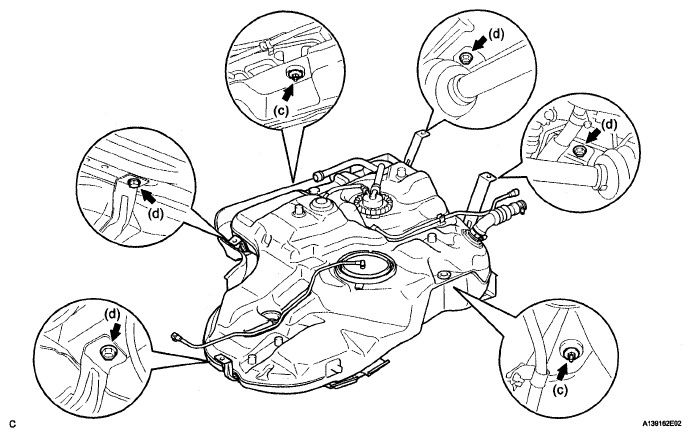 (c)
(d)
(d)
(d)
(d)
(c)
C
A139162E02