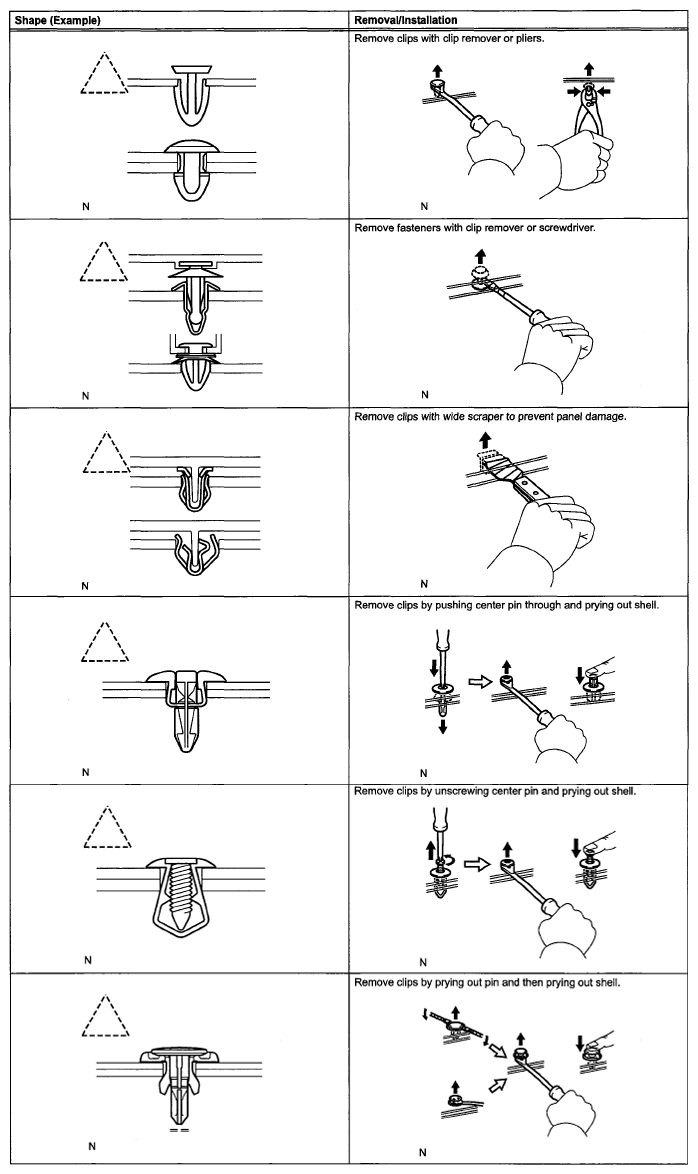 | Shape (Example) | Removal/Installation |
|---|---|
| N | Remove clips with clip remover or pliers. N |
| N | Remove fasteners with clip remover or screwdriver. N |
| N | Remove clips with wide scraper to prevent panel damage. N |
| N | Remove clips by pushing center pin through and prying out shell. N |
| N | Remove clips by unscrewing center pin and prying out shell. N |
| N | Remove clips by prying out pin and then prying out shell. N |