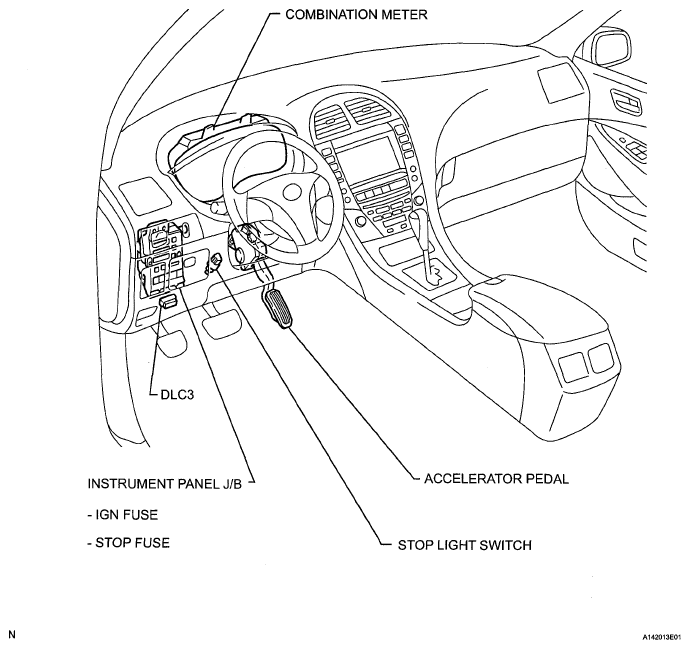 COMBINATION METER

DLC3

INSTRUMENT PANEL J/B

- IGN FUSE

- STOP FUSE

ACCELERATOR PEDAL

STOP LIGHT SWITCH

N

A142013E01