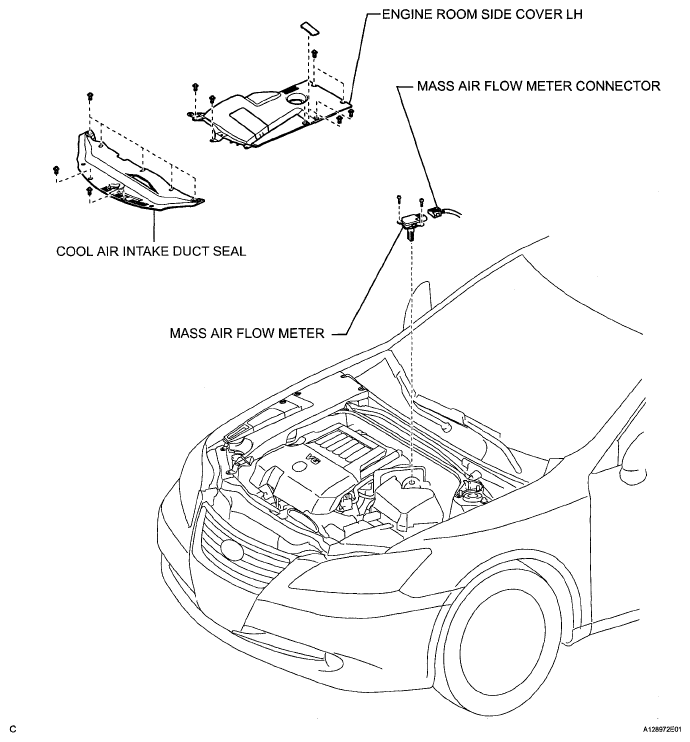 ENGINE ROOM SIDE COVER LH

MASS AIR FLOW METER CONNECTOR

COOL AIR INTAKE DUCT SEAL

MASS AIR FLOW METER

V6

C

A128972E01