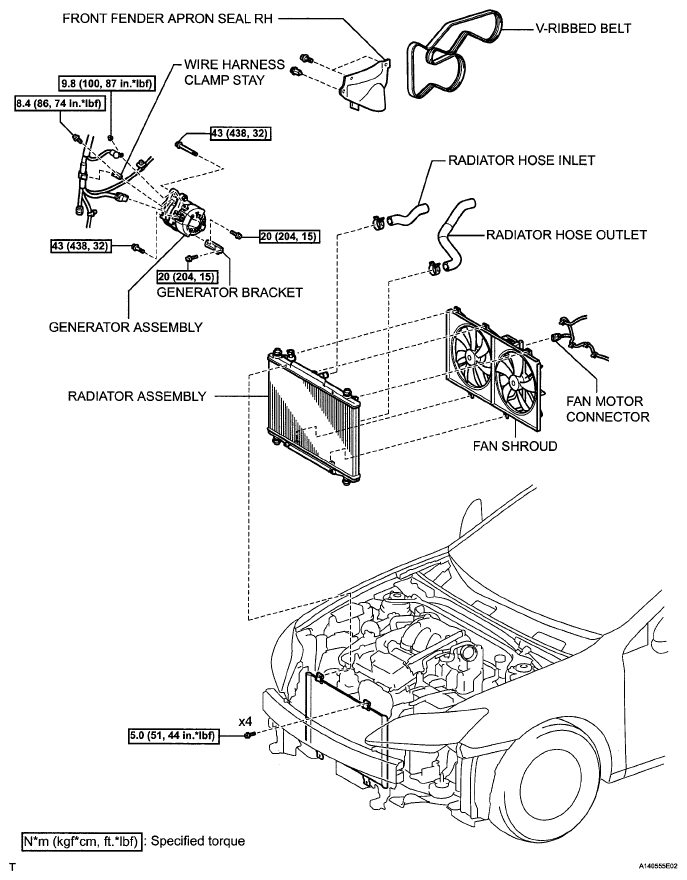 FRONT FENDER APRON SEAL RH

V-RIBBED BELT

WIRE HARNESS CLAMP STAY

9.8 (100, 87 in.*lbf)

8.4 (86, 74 in.*lbf)

43 (438, 32)

RADIATOR HOSE INLET

RADIATOR HOSE OUTLET

20 (204, 15)

43 (438, 32)

20 (204, 15)

GENERATOR BRACKET

GENERATOR ASSEMBLY

RADIATOR ASSEMBLY

FAN MOTOR CONNECTOR

FAN SHROUD

x4

5.0 (51, 44 in.*lbf)

N*m (kgf*cm, ft.*lbf) : Specified torque

T

A140555E02