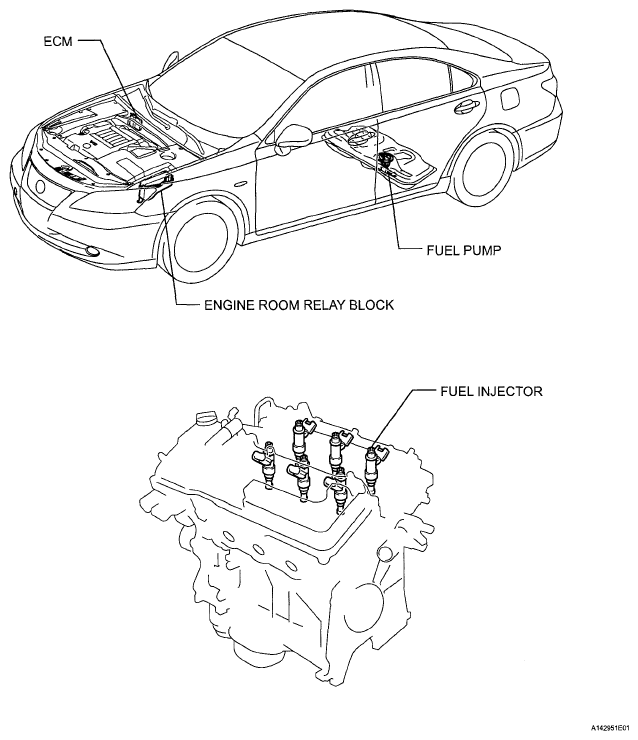 ECM

FUEL PUMP

ENGINE ROOM RELAY BLOCK

FUEL INJECTOR

A142951E01