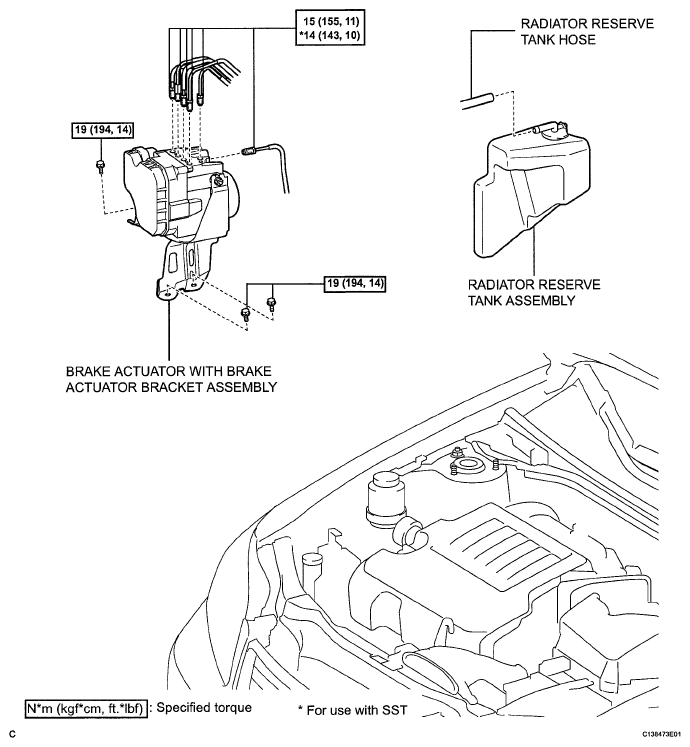 15 (155, 11)
*14 (143, 10)

RADIATOR RESERVE TANK HOSE

19 (194, 14)

19 (194, 14)

RADIATOR RESERVE TANK ASSEMBLY

BRAKE ACTUATOR WITH BRAKE ACTUATOR BRACKET ASSEMBLY

N*m (kgf*cm, ft.*lbf) : Specified torque

* For use with SST

C

C138473E01