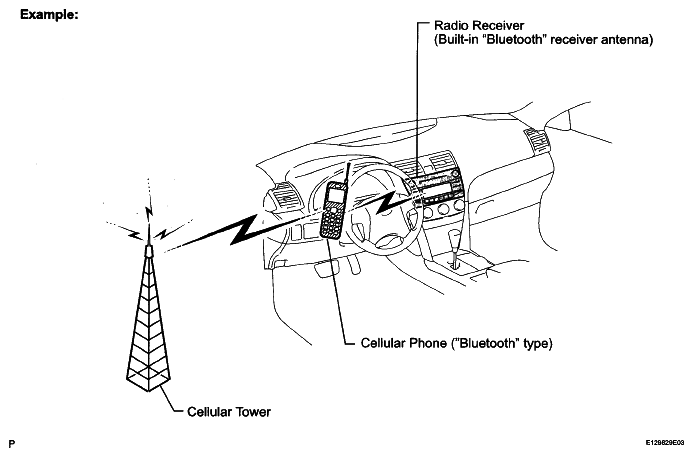 Example:

Radio Receiver
(Built-in "Bluetooth" receiver antenna)

Cellular Phone ("Bluetooth" type)

Cellular Tower

P

E129829E03