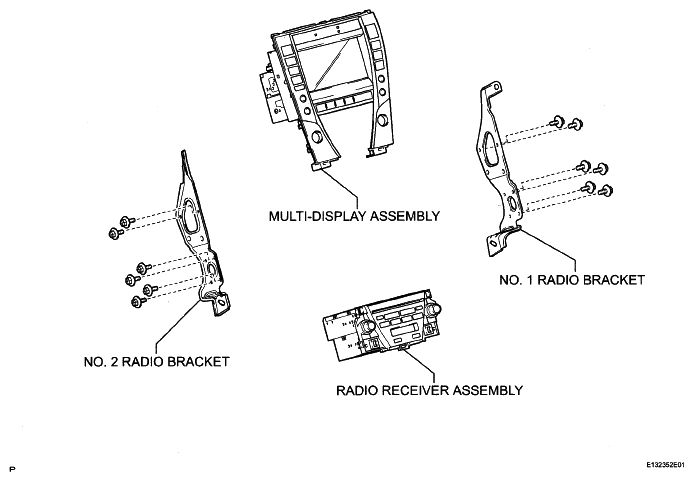 MULTI-DISPLAY ASSEMBLY

NO. 1 RADIO BRACKET

NO. 2 RADIO BRACKET

RADIO RECEIVER ASSEMBLY

P

E132352E01